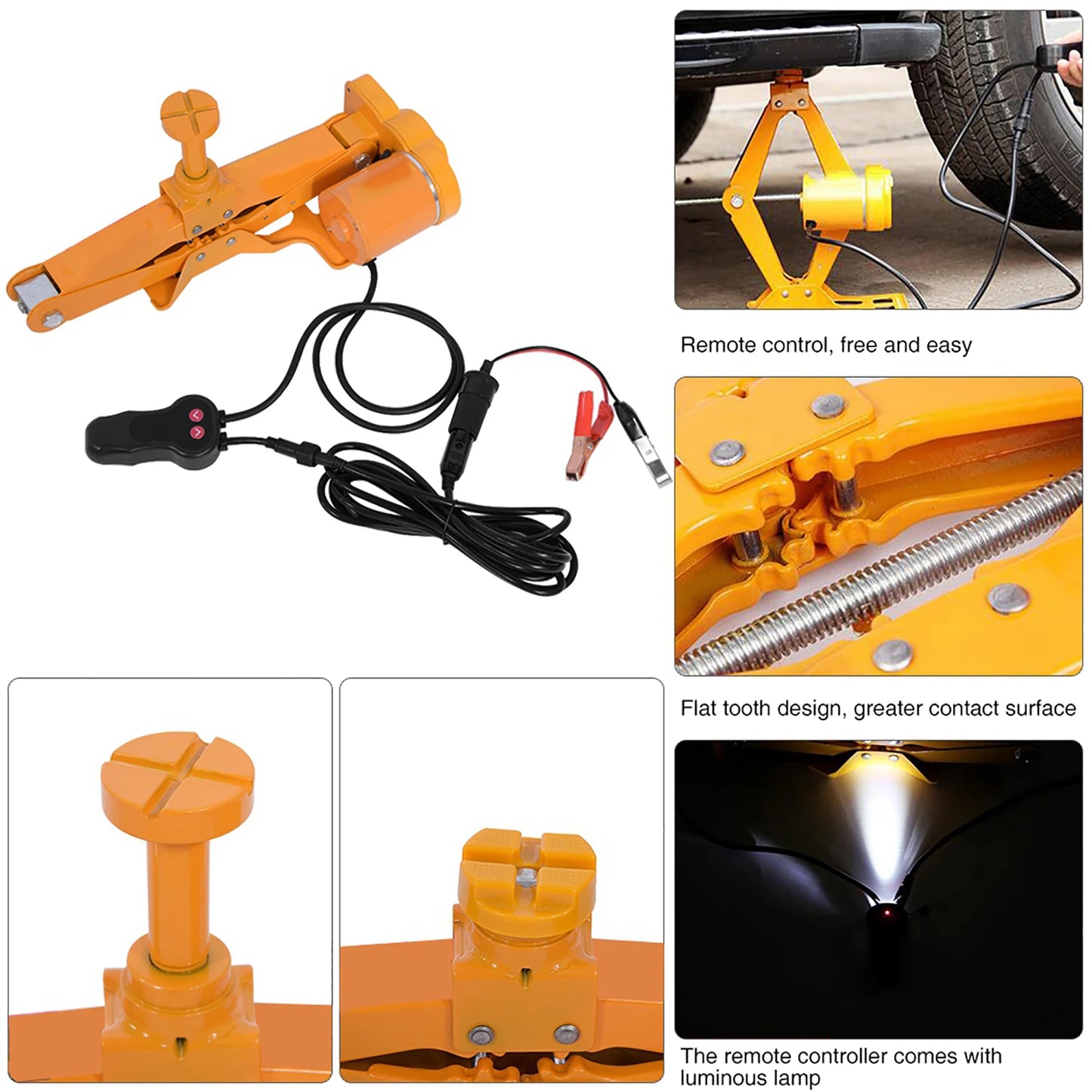 Remote control, free and easy

Flat tooth design, greater contact surface

The remote controller comes with luminous lamp