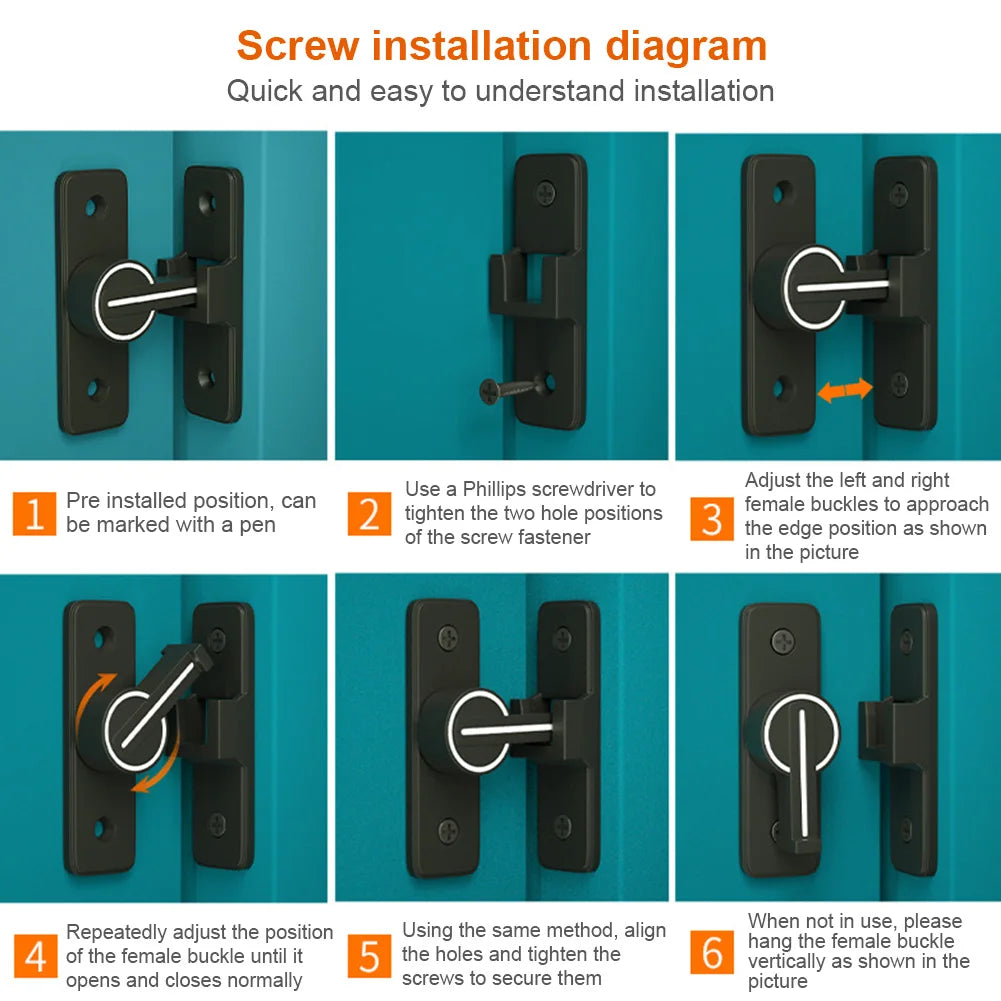 Screw installation diagram
Quick and easy to understand installation

1 Pre installed position, can be marked with a pen

2 Use a Phillips screwdriver to tighten the two hole positions of the screw fastener

3 Adjust the left and right female buckles to approach the edge position as shown in the picture

4 Repeatedly adjust the position of the female buckle until it opens and closes normally

5 Using the same method, align the holes and tighten the screws to secure them

6 When not in use, please hang the female buckle vertically as shown in the picture